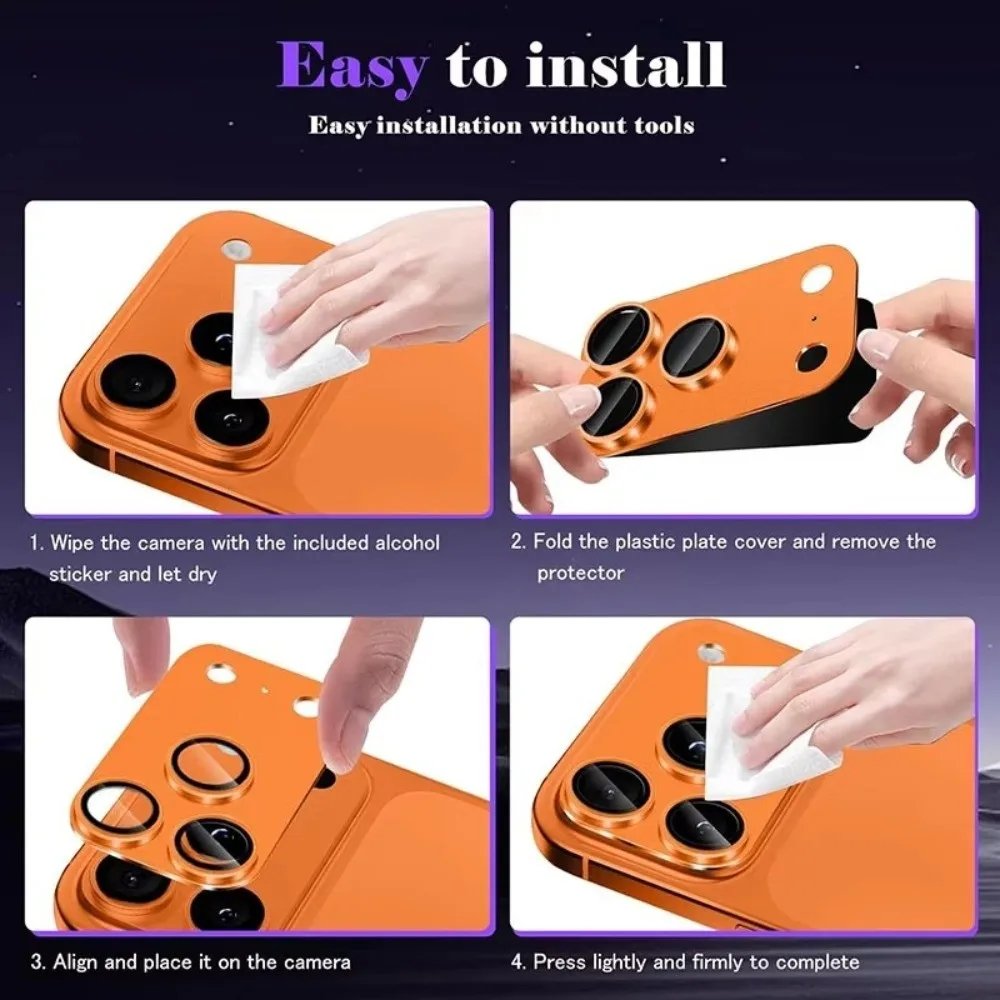 Easy to install

Easy installation without tools

1. Wipe the camera with the included alcohol sticker and let dry

2. Fold the plastic plate cover and remove the protector

3. Align and place it on the camera

4. Press lightly and firmly to complete